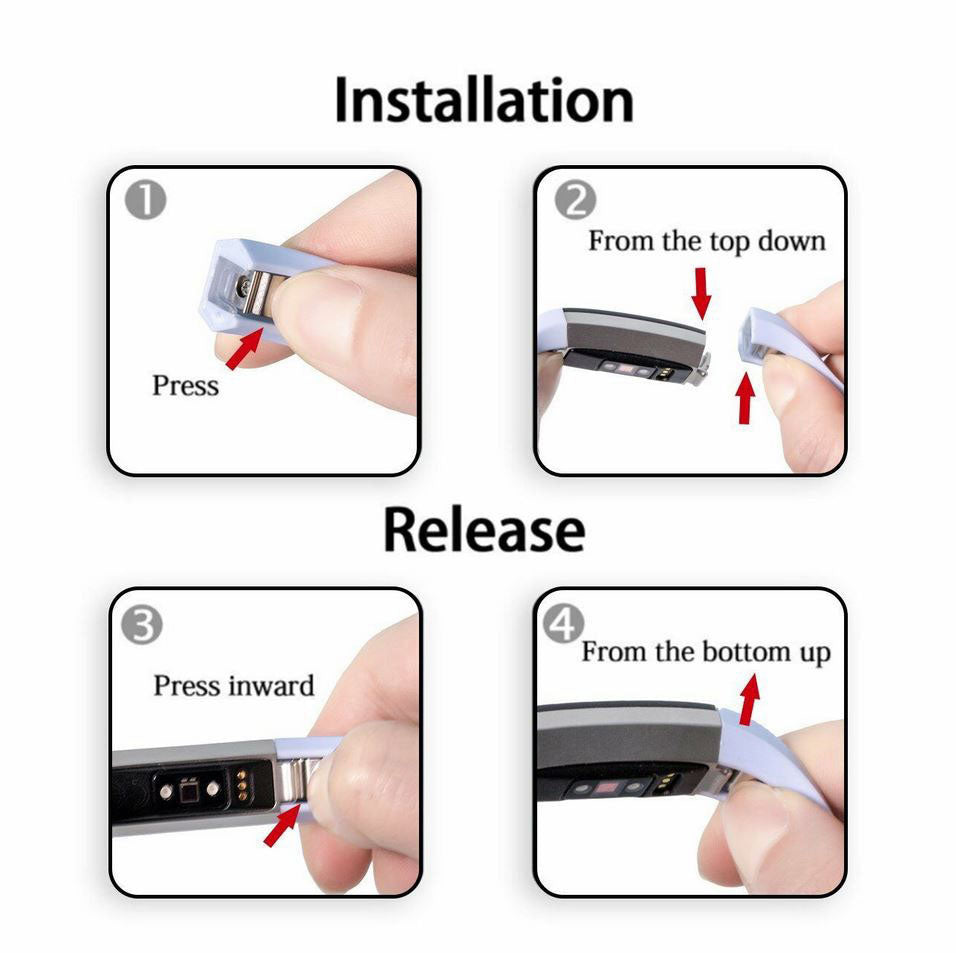 Installation

1
Press

2
From the top down

Release

3
Press inward

4
From the bottom up