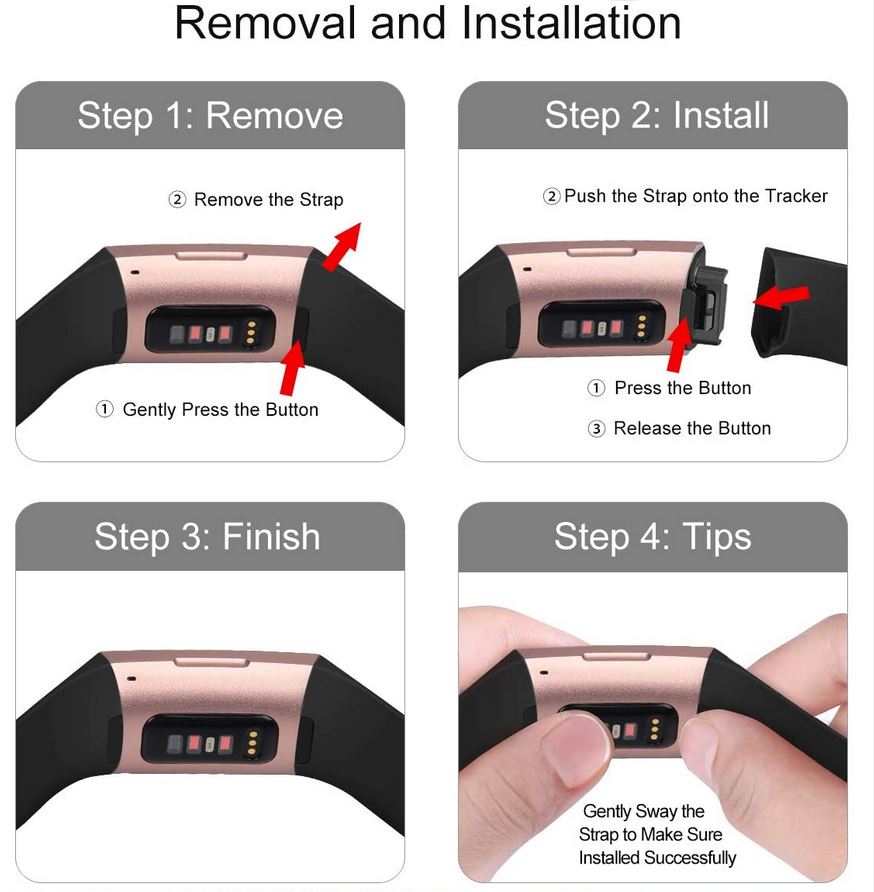 Removal and Installation

Step 1: Remove

② Remove the Strap

① Gently Press the Button

Step 2: Install

② Push the Strap onto the Tracker

① Press the Button

③ Release the Button

Step 3: Finish

Step 4: Tips

Gently Sway the Strap to Make Sure Installed Successfully