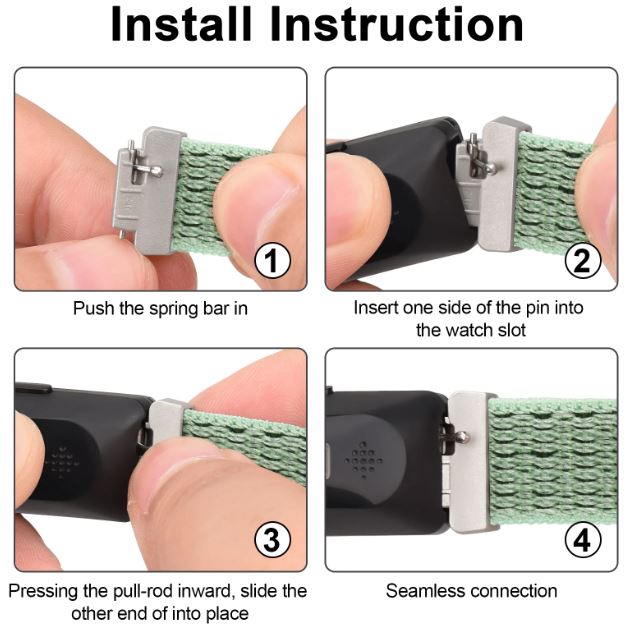 Install Instruction

1

Push the spring bar in

2

Insert one side of the pin into the watch slot

3

Pressing the pull-rod inward, slide the other end of into place

4

Seamless connection