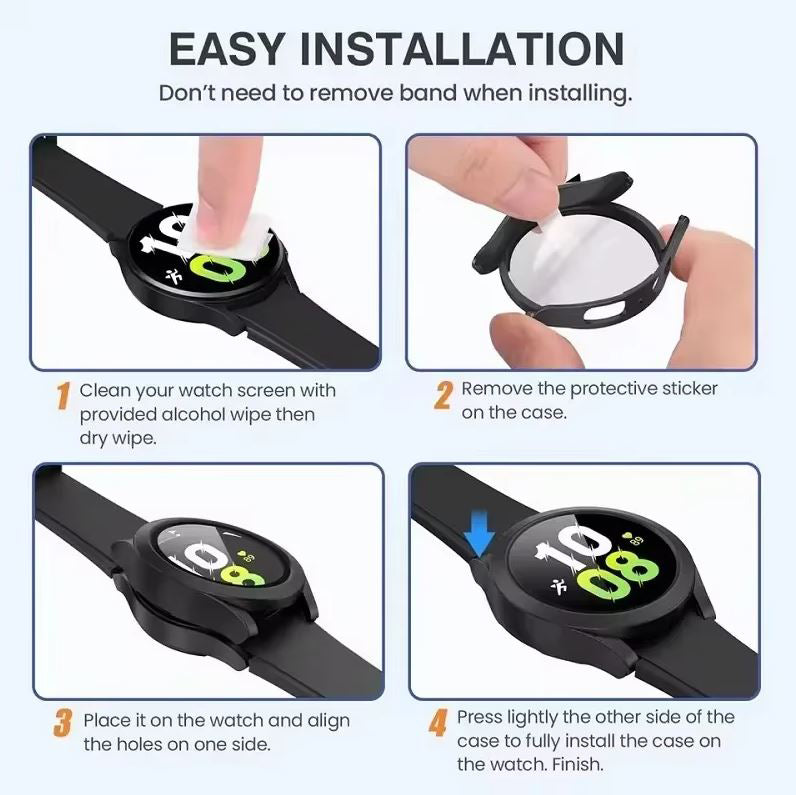 EASY INSTALLATION

Don't need to remove band when installing.

10

0

1 Clean your watch screen with provided alcohol wipe then dry wipe.

2 Remove the protective sticker on the case.

10

08

3 Place it on the watch and align the holes on one side.

10

08

89

4 Press lightly the other side of the case to fully install the case on the watch. Finish.