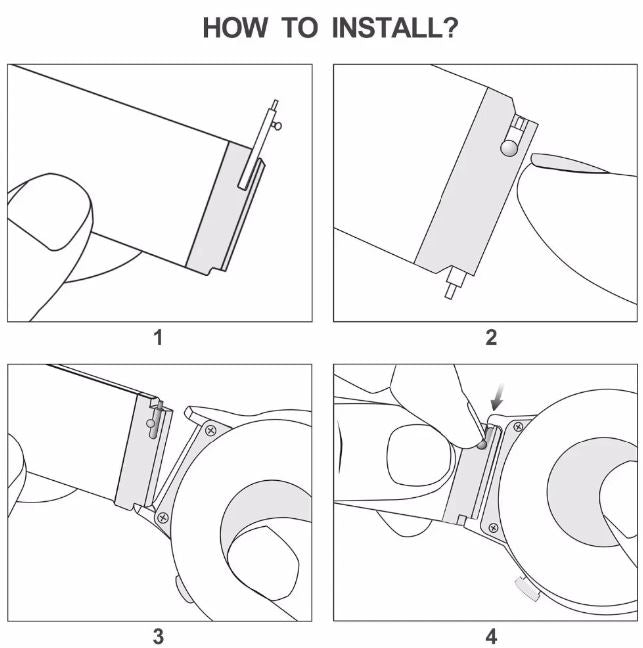 HOW TO INSTALL?

1

2

3

4