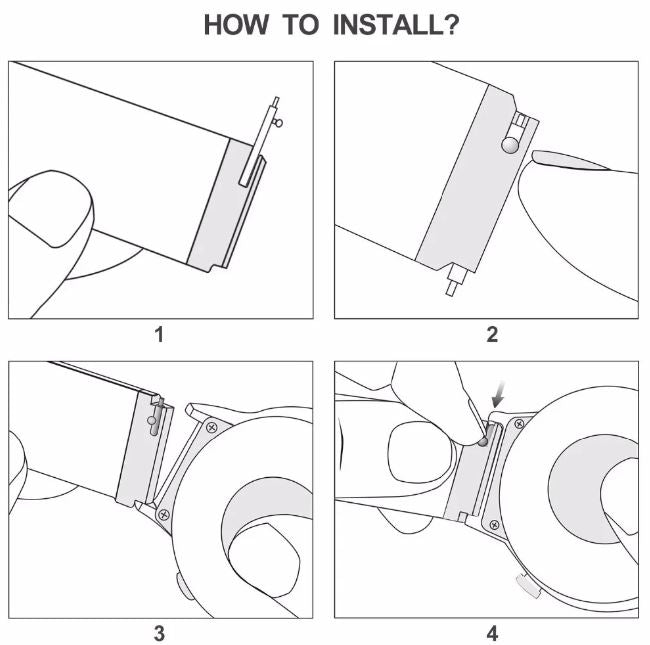 HOW TO INSTALL?

1

2

3

4